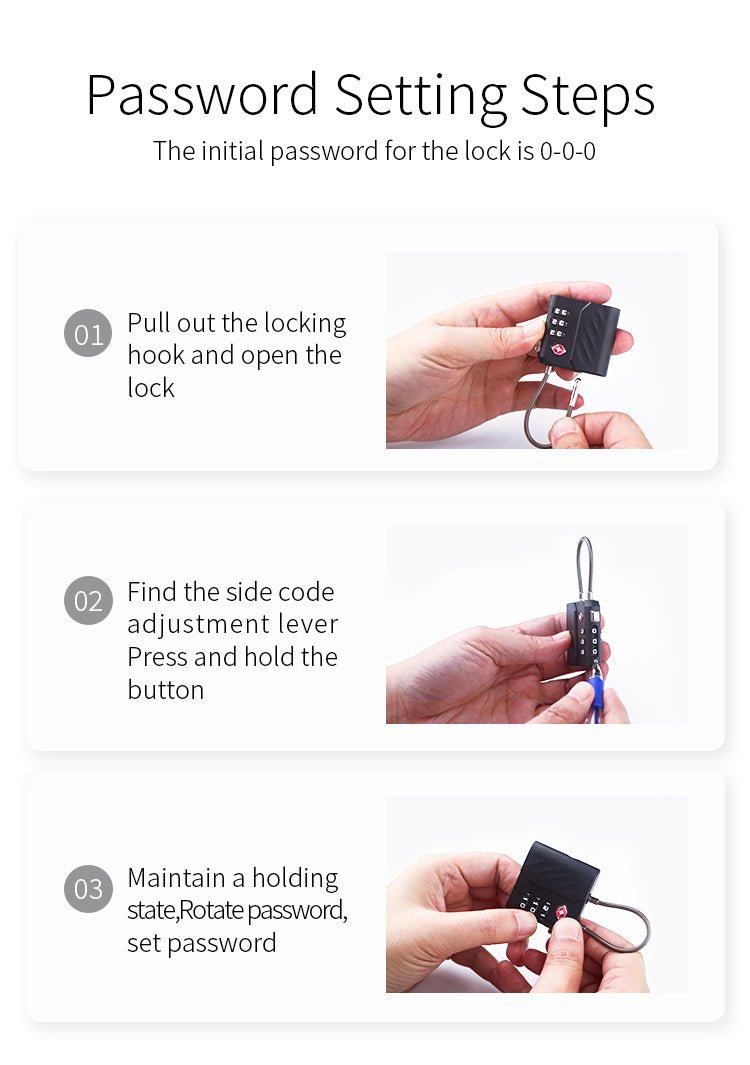 Password Setting Steps

The initial password for the lock is 0-0-0

01 Pull out the locking hook and open the lock

02 Find the side code adjustment lever Press and hold the button

03 Maintain a holding state,Rotate password, set password