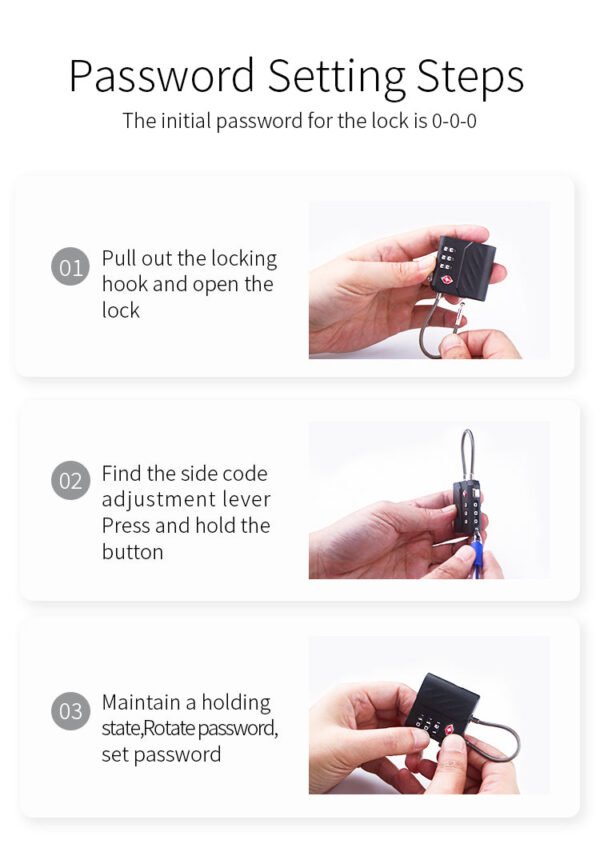 Password Setting Steps

The initial password for the lock is 0-0-0

01 Pull out the locking hook and open the lock

02 Find the side code adjustment lever Press and hold the button

03 Maintain a holding state,Rotate password, set password