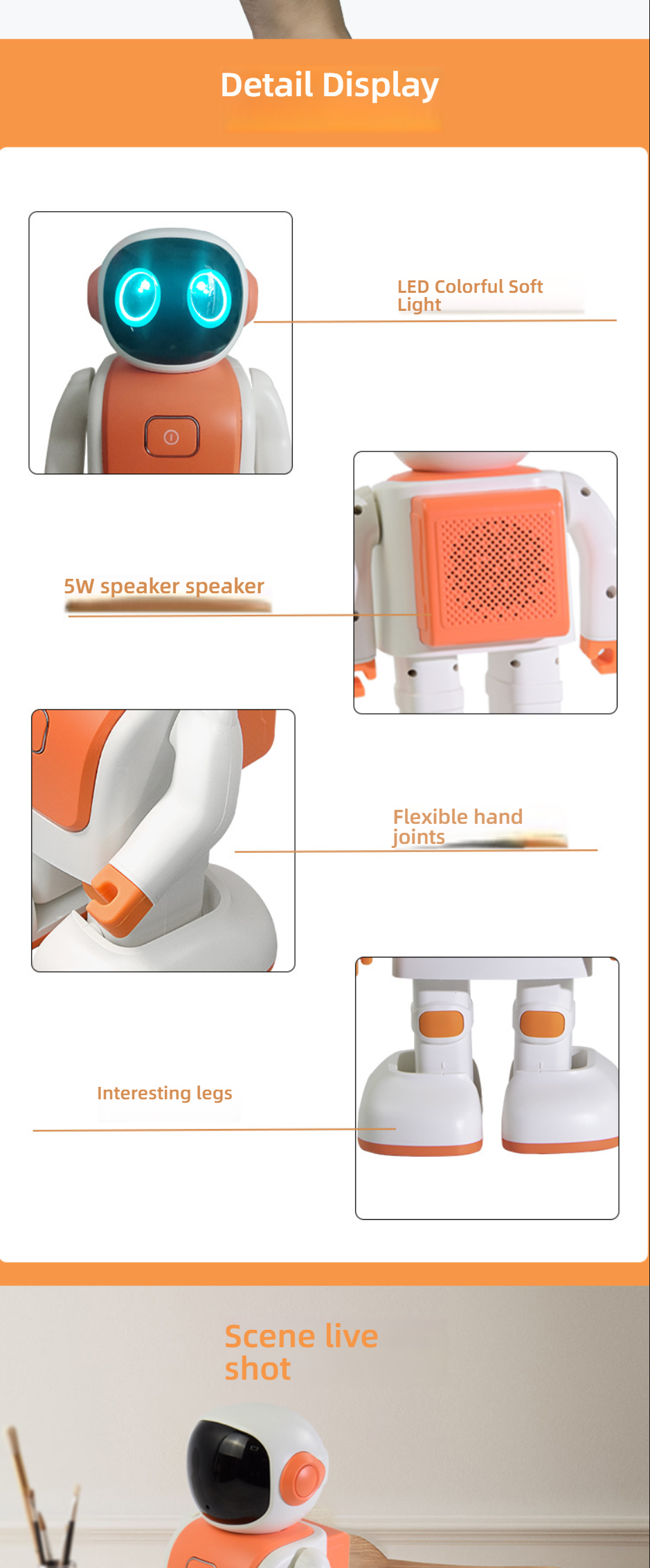 Detail Display

LED Colorful Soft Light

5W speaker speaker

Flexible hand joints

Interesting legs

Scene live shot