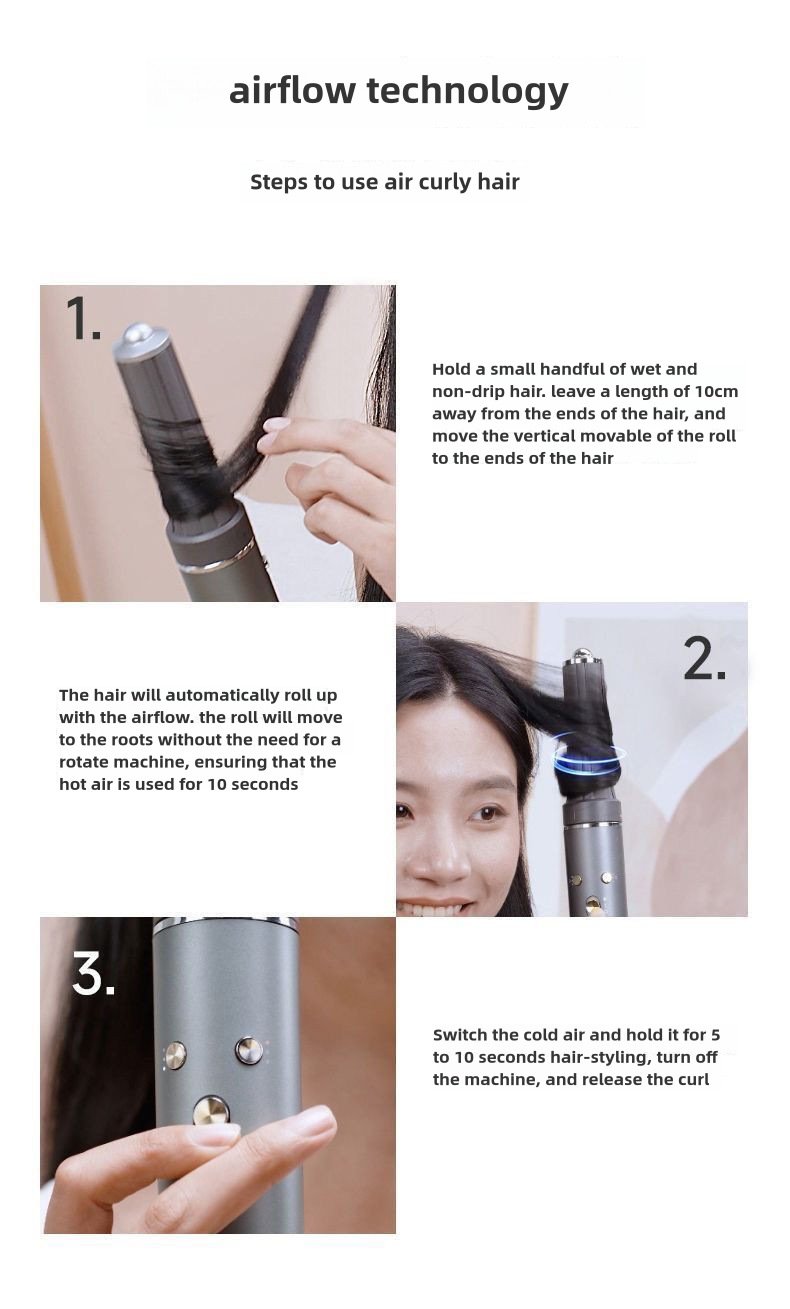 airflow technology

Steps to use air curly hair

1.

Hold a small handful of wet and non-drip hair. leave a length of 10cm away from the ends of the hair, and move the vertical movable of the roll to the ends of the hair

2.

The hair will automatically roll up with the airflow. the roll will move to the roots without the need for a rotate machine, ensuring that the hot air is used for 10 seconds

3.

Switch the cold air and hold it for 5 to 10 seconds hair-styling, turn off the machine, and release the curl