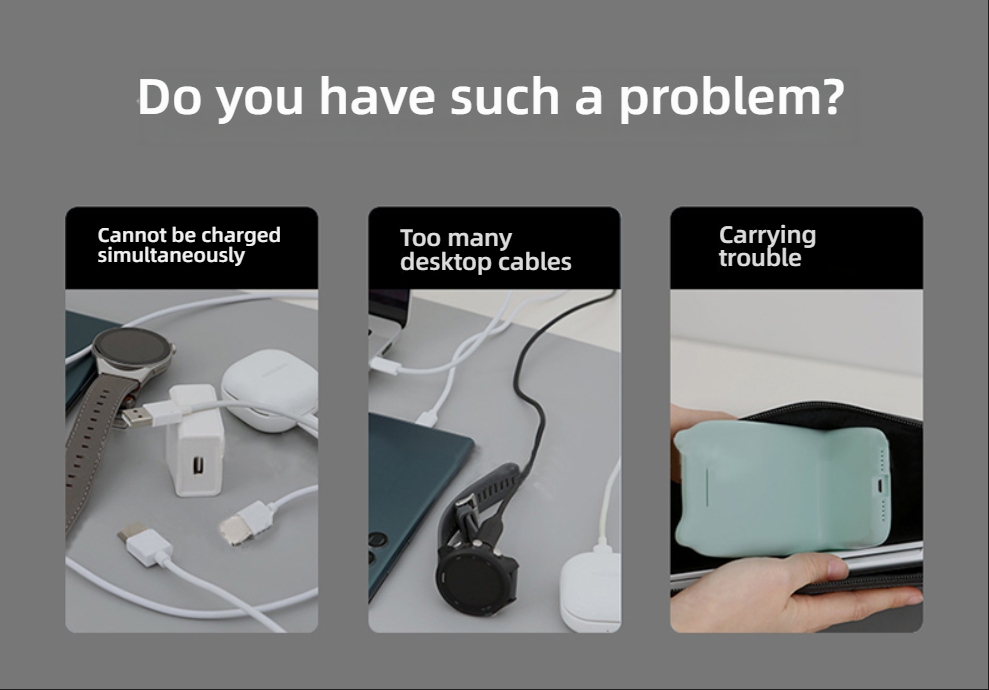 Do you have such a problem?

Cannot be charged simultaneously

Too many desktop cables

Carrying trouble